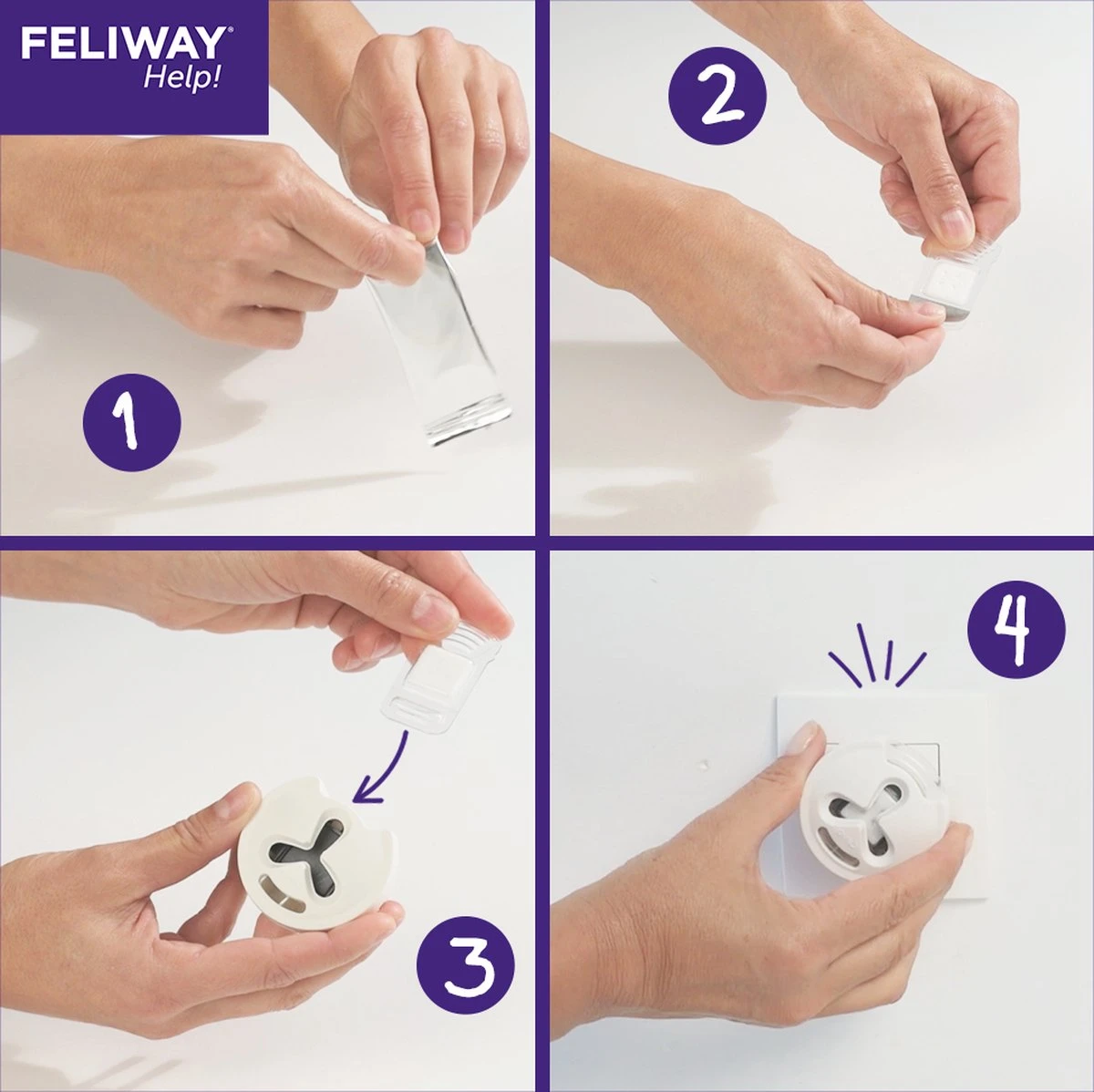 FELIWAY®
Help!

1

2

3

4