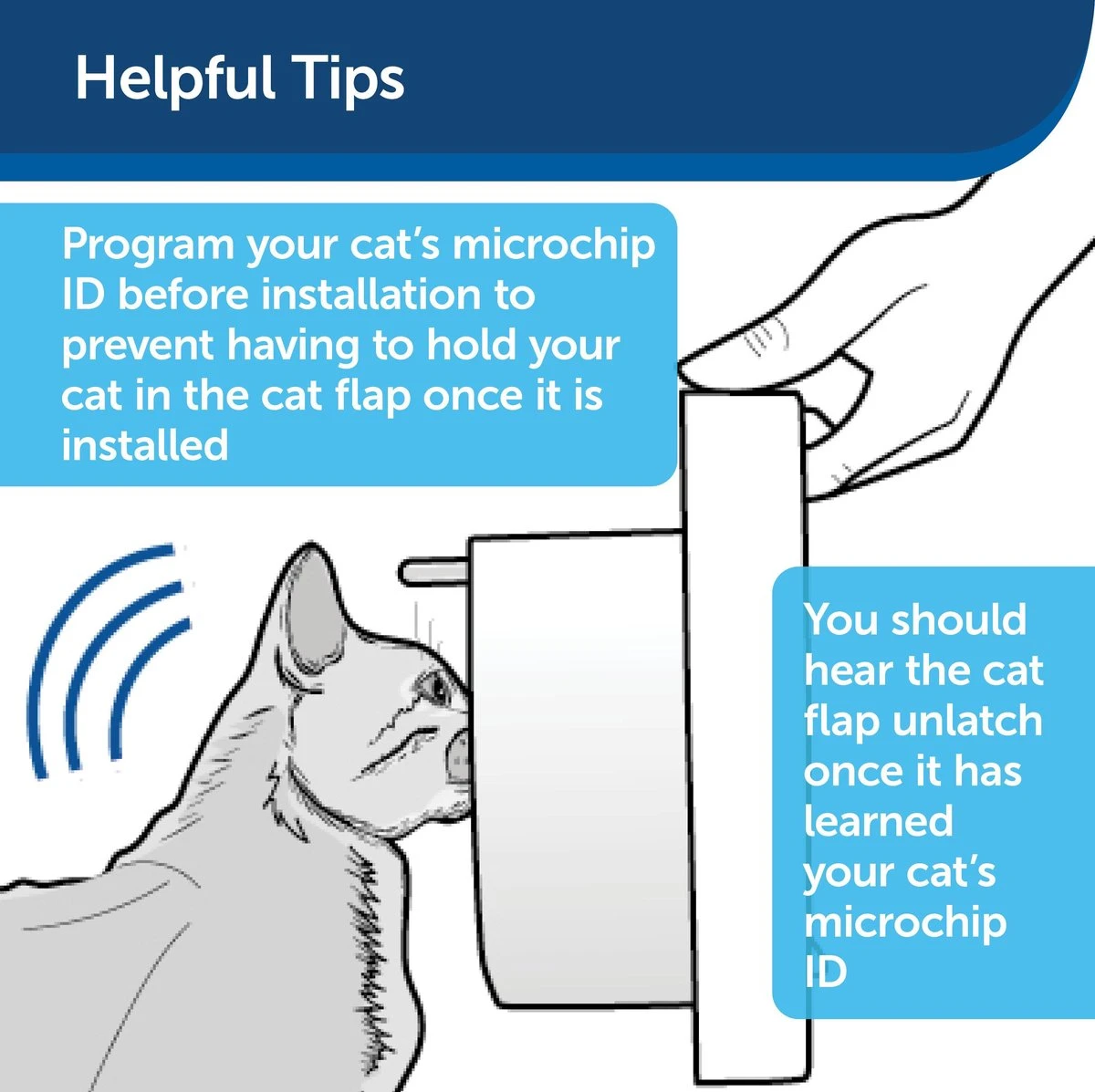 Helpful Tips

Program your cat's microchip ID before installation to prevent having to hold your cat in the cat flap once it is installed

You should hear the cat flap unlatch once it has learned your cat's microchip ID