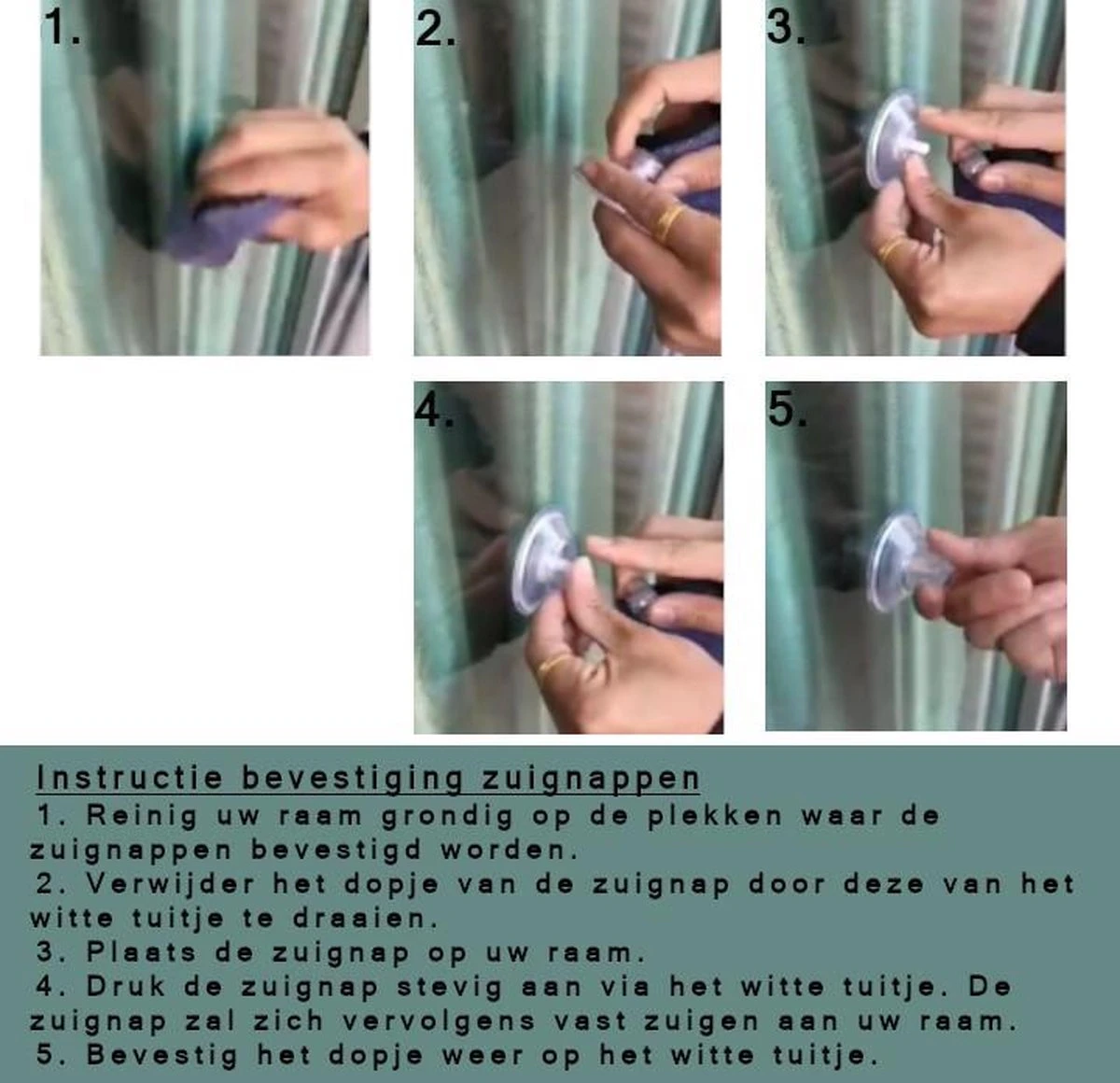 1.

2.

3.

4.

5.

Instructie bevestiging zuignappen

1. Reinig uw raam grondig op de plekken waar de zuignappen bevestigd worden.

2. Verwijder het dopje van de zuignap door deze van het witte tuitje te draaien.

3. Plaats de zuignap op uw raam.

4. Druk de zuignap stevig aan via het witte tuitje. De zuignap zal zich vervolgens vast zuigen aan uw raam.

5. Bevestig het dopje weer op het witte tuitje.