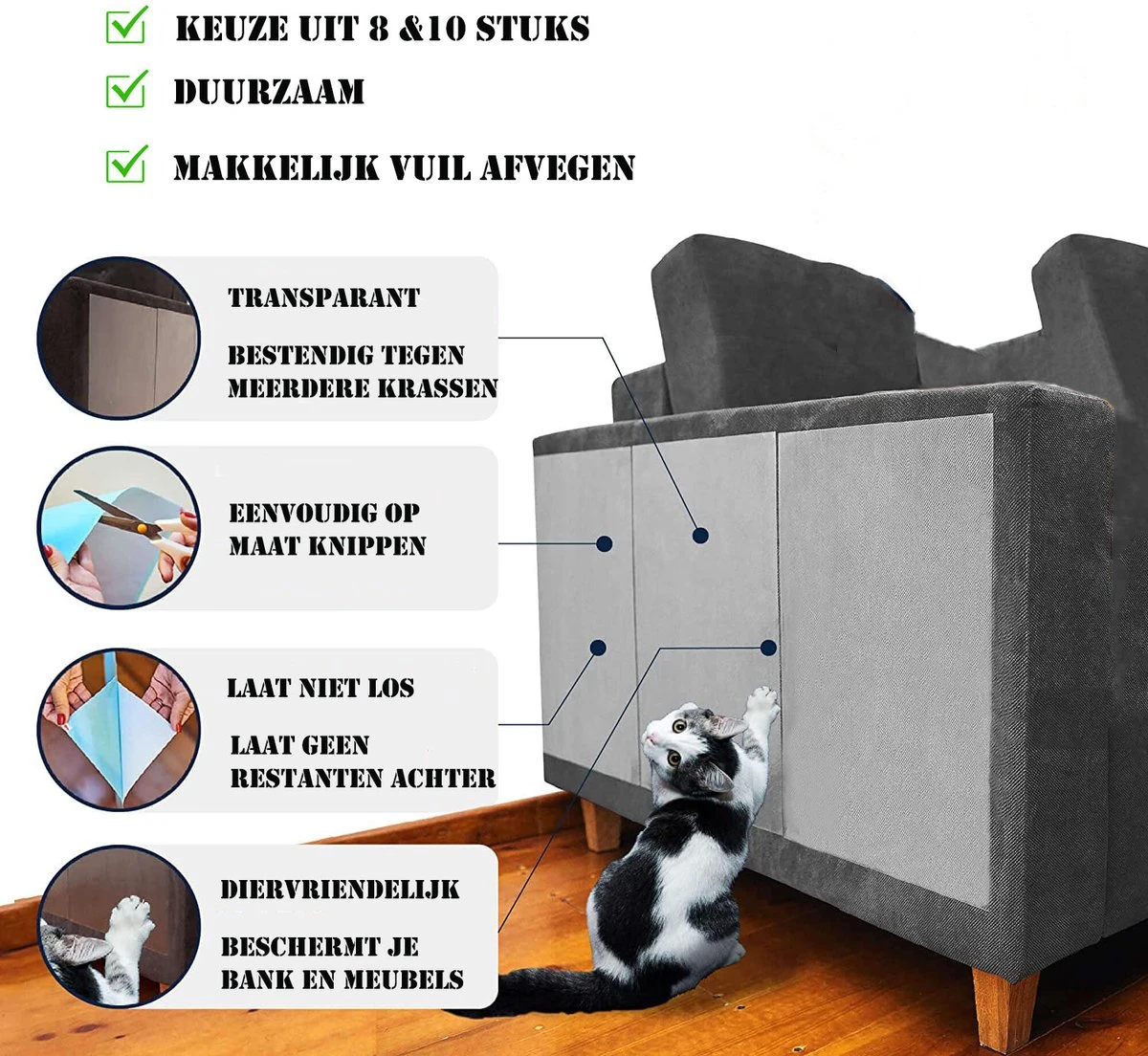 KEUZE UIT 8 &10 STUKS

DUURZAAM

MAKKELIJK VUIL AFVEGEN

TRANSPARANT

BESTENDIG TEGEN MEERDERE KRASSEN

EENVOUDIG OP MAAT KNIPPEN

LAAT NIET LOS

LAAT GEEN RESTANTEN ACHTER

DIERVRIENDELIJK

BESCHERMT JE BANK EN MEUBELS